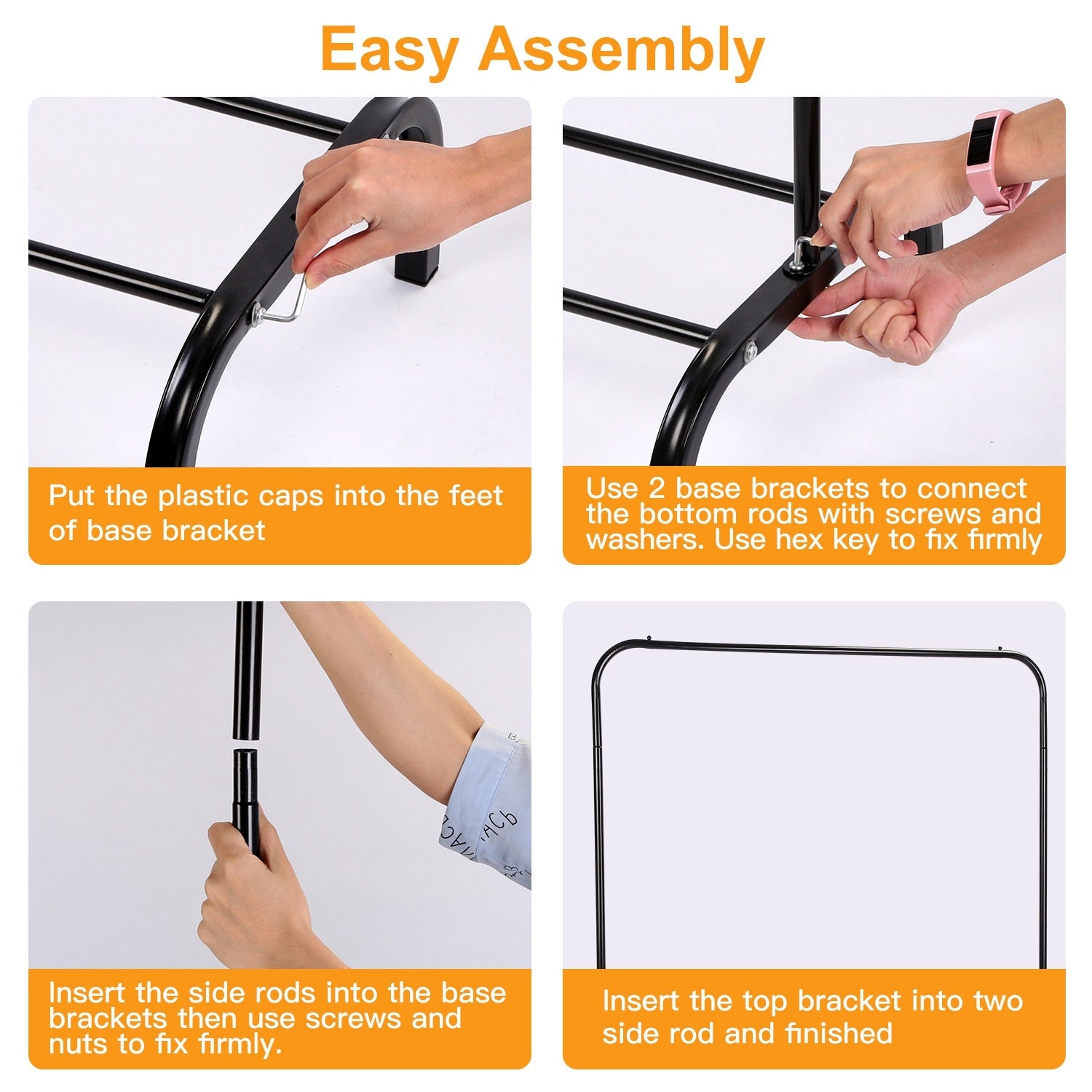 Easy Assembly

Put the plastic caps into the feet of base bracket

Use 2 base brackets to connect the bottom rods with screws and washers. Use hex key to fix firmly

Insert the side rods into the base brackets then use screws and nuts to fix firmly.

Insert the top bracket into two side rod and finished