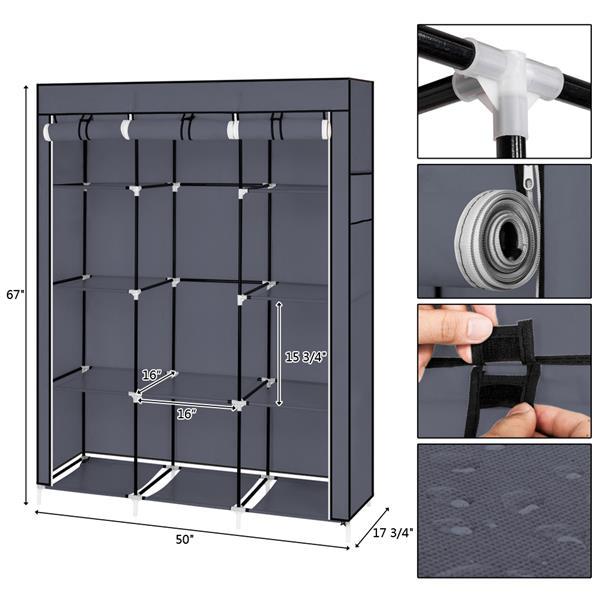 67"

15 3/4"

16"

16"

50"

17 3/4"